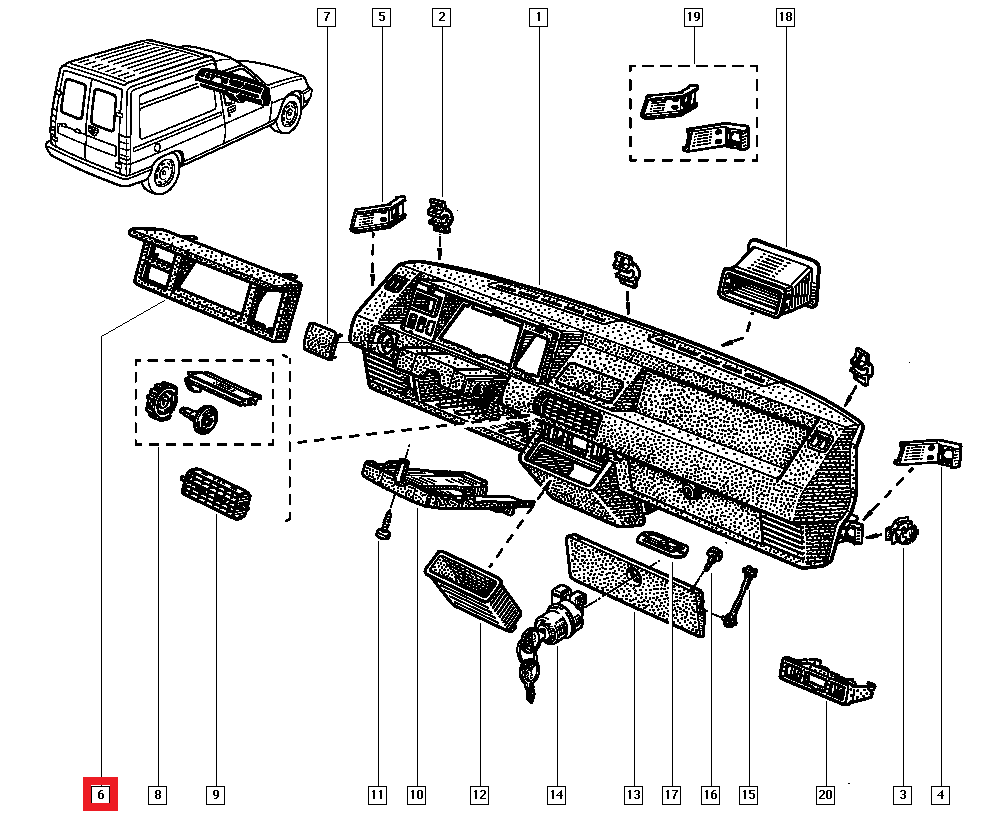 7
5
2
1
19
18
6
8
9
11
10
12
14
13
17
16
15
20
3
4